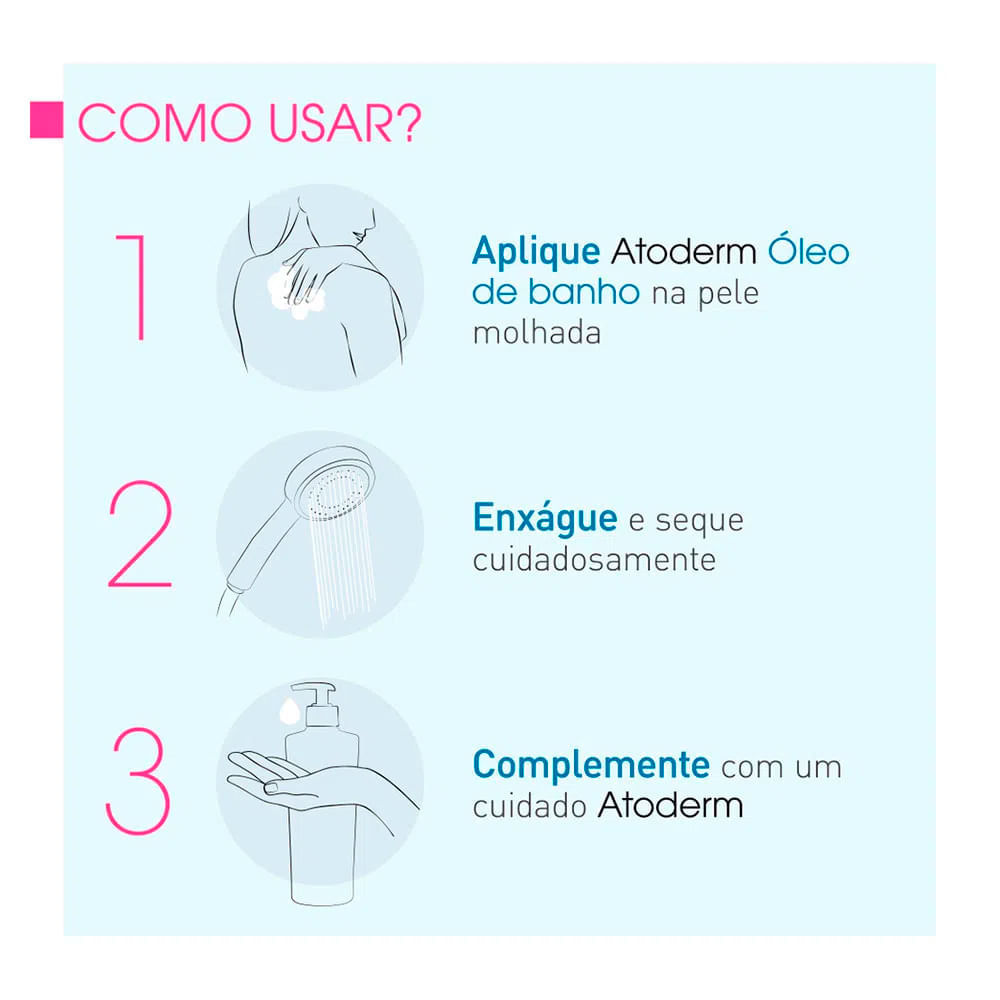 COMO USAR?

1

Aplique Atoderm Óleo de banho na pele molhada

2

Enxágue e seque cuidadosamente

3

Complemente com um cuidado Atoderm