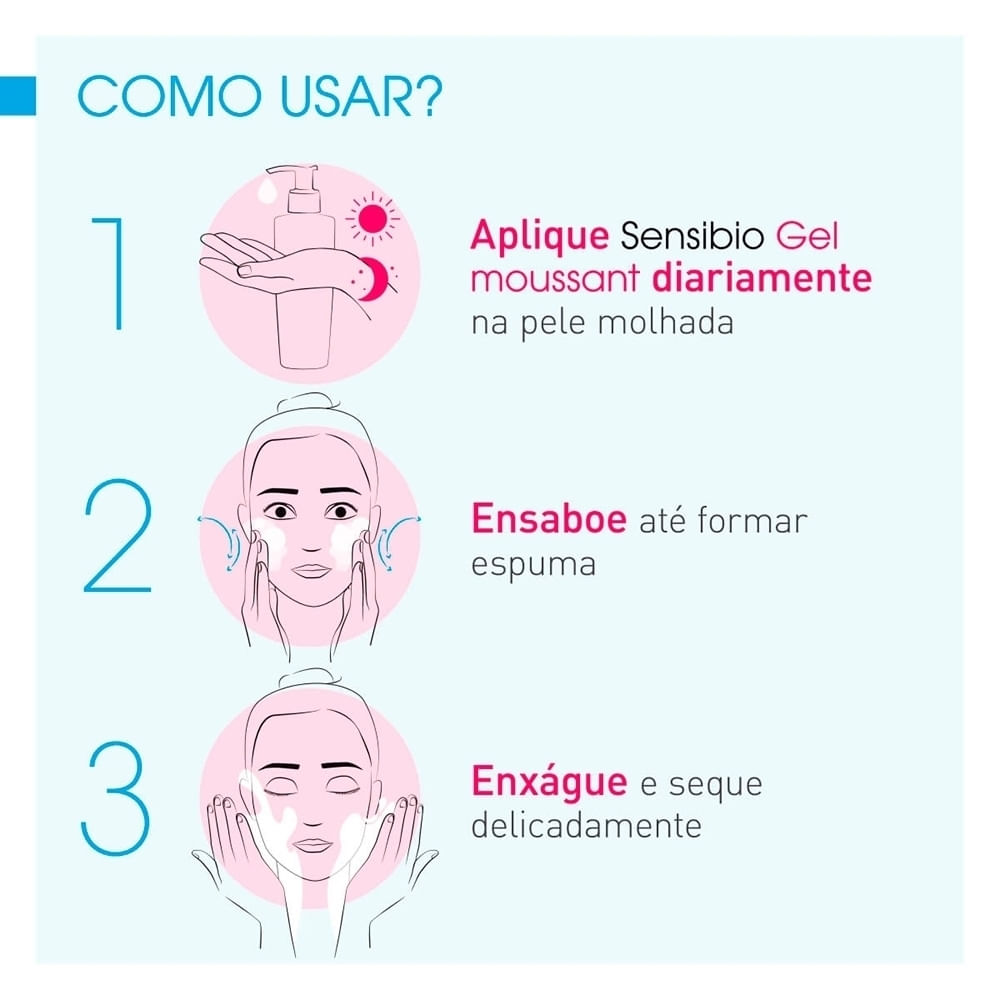 COMO USAR?

1

Aplique Sensibio Gel moussant diariamente na pele molhada

2

Ensaboe até formar espuma

3

Enxágue e seque delicadamente