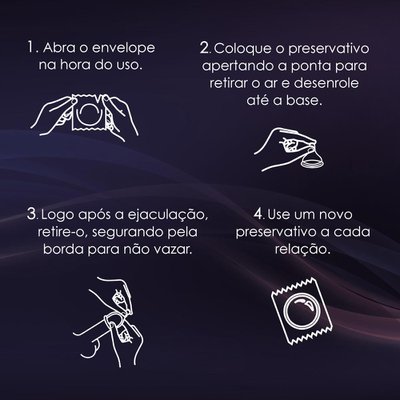 1. Abra o envelope na hora do uso.

2. Coloque o preservativo apertando a ponta para retirar o ar e desenrole até a base.

3. Logo após a ejaculação, retire-o, segurando pela borda para não vazar.

4. Use um novo preservativo a cada relação.