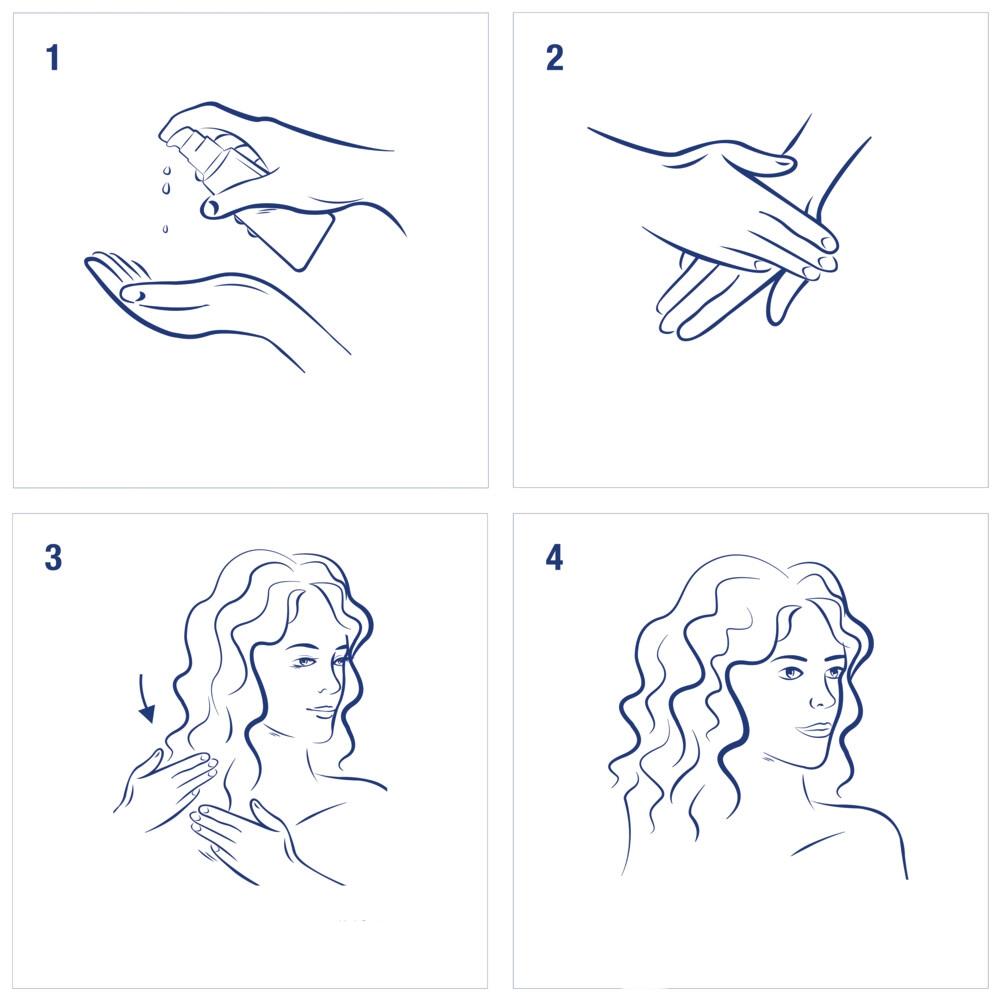 1

2

3

4