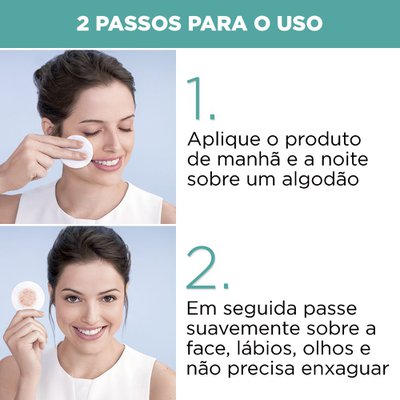 2 PASSOS PARA O USO

1.

Aplique o produto de manhã e a noite sobre um algodão

2.

Em seguida passe suavemente sobre a face, lábios, olhos e não precisa enxaguar